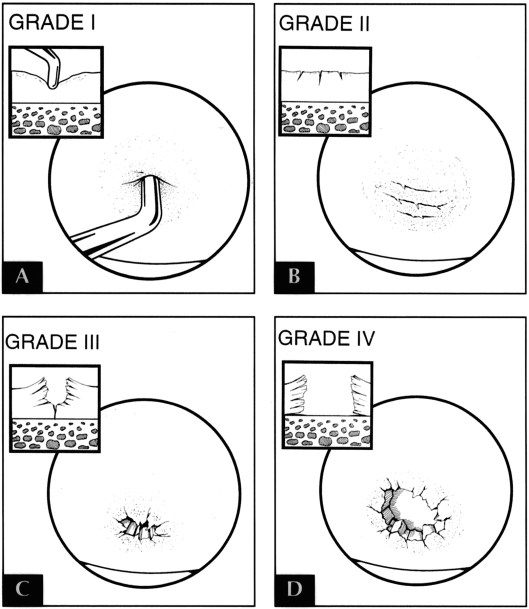 GRADE I

A

GRADE II

B

GRADE III

C

GRADE IV

D